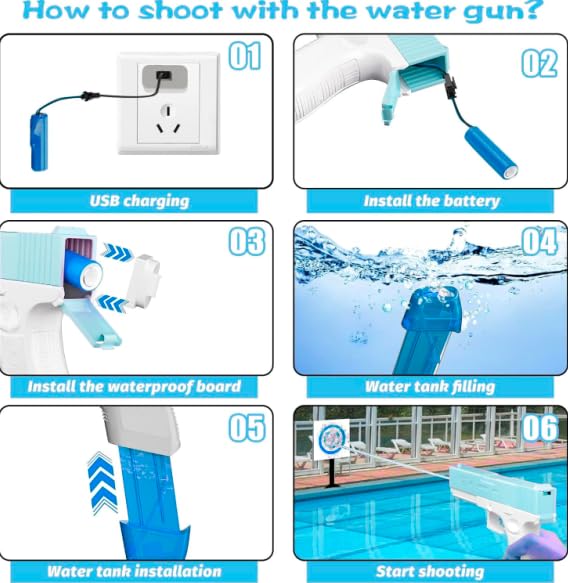 How to shoot with the water gun?

01

USB charging

02

Install the battery

03

Install the waterproof board

04

Water tank filling

05

Water tank installation

06

Start shooting